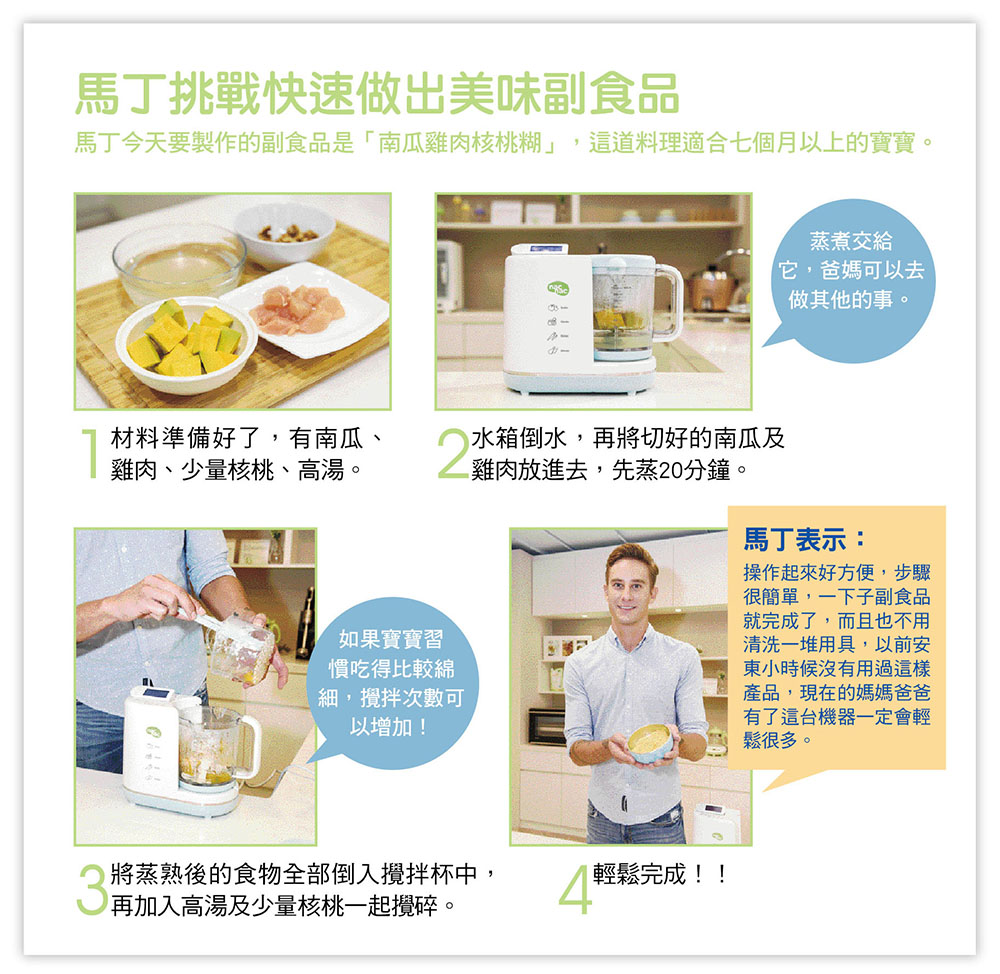 馬丁挑戰快速做出美味副食品

馬丁今天要製作的副食品是「南瓜雞肉核桃糊」，這道料理適合七個月以上的寶寶。

蒸煮交給它，爸媽可以去做其他的事。

1 材料準備好了，有南瓜、雞肉、少量核桃、高湯。

2 水箱倒水，再將切好的南瓜及雞肉放進去，先蒸20分鐘。

如果寶寶習慣吃得比較綿細，攪拌次數可以增加！

馬丁表示：

操作起來好方便，步驟很簡單，一下子副食品就完成了，而且也不用清洗一堆用具，以前安東小時候沒有用過這樣產品，現在的媽媽爸爸有了這台機器一定會輕鬆很多。

3 將蒸熟後的食物全部倒入攪拌杯中，再加入高湯及少量核桃一起攪碎。

4 輕鬆完成！！