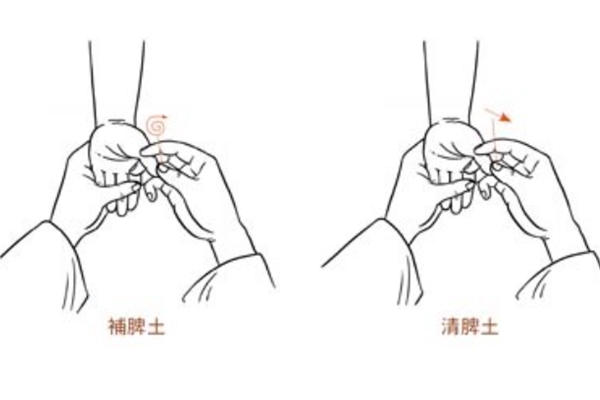 補脾土

清脾土