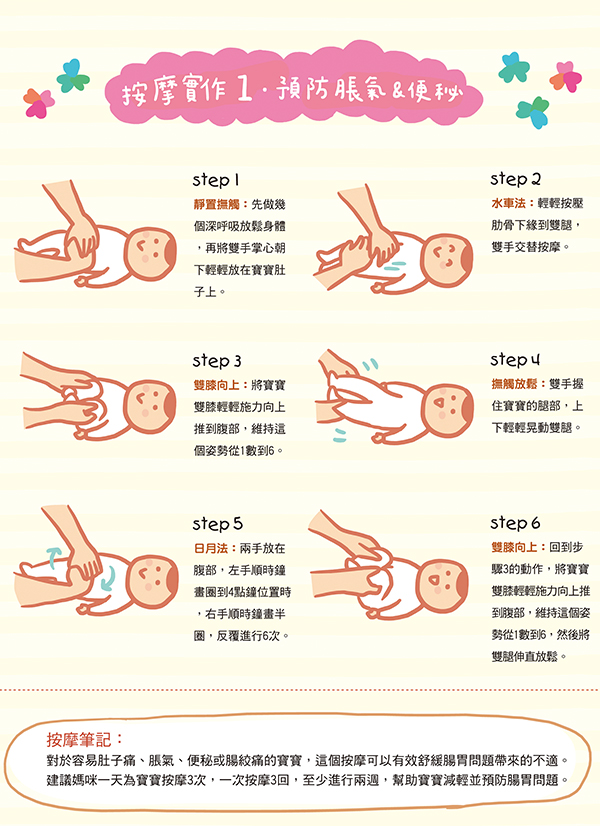 按摩實作 1 · 預防脹氣&便秘

step 1
靜置撫觸：先做幾個深呼吸放鬆身體，再將雙手掌心朝下輕輕放在寶寶肚子上。

step 2
水車法：輕輕按壓肋骨下緣到雙腿，雙手交替按摩。

step 3
雙膝向上：將寶寶雙膝輕輕施力向上推到腹部，維持這個姿勢從1數到6。

step 4
撫觸放鬆：雙手握住寶寶的腿部，上下輕輕晃動雙腿。

step 5
日月法：兩手放在腹部，左手順時鐘畫圈到4點鐘位置時，右手順時鐘畫半圈，反覆進行6次。

step 6
雙膝向上：回到步驟3的動作，將寶寶雙膝輕輕施力向上推到腹部，維持這個姿勢從1數到6，然後將雙腿伸直放鬆。

按摩筆記：
對於容易肚子痛、脹氣、便秘或腸絞痛的寶寶，這個按摩可以有效舒緩腸胃問題帶來的不適。建議媽咪一天為寶寶按摩3次，一次按摩3回，至少進行兩週，幫助寶寶減輕並預防腸胃問題。